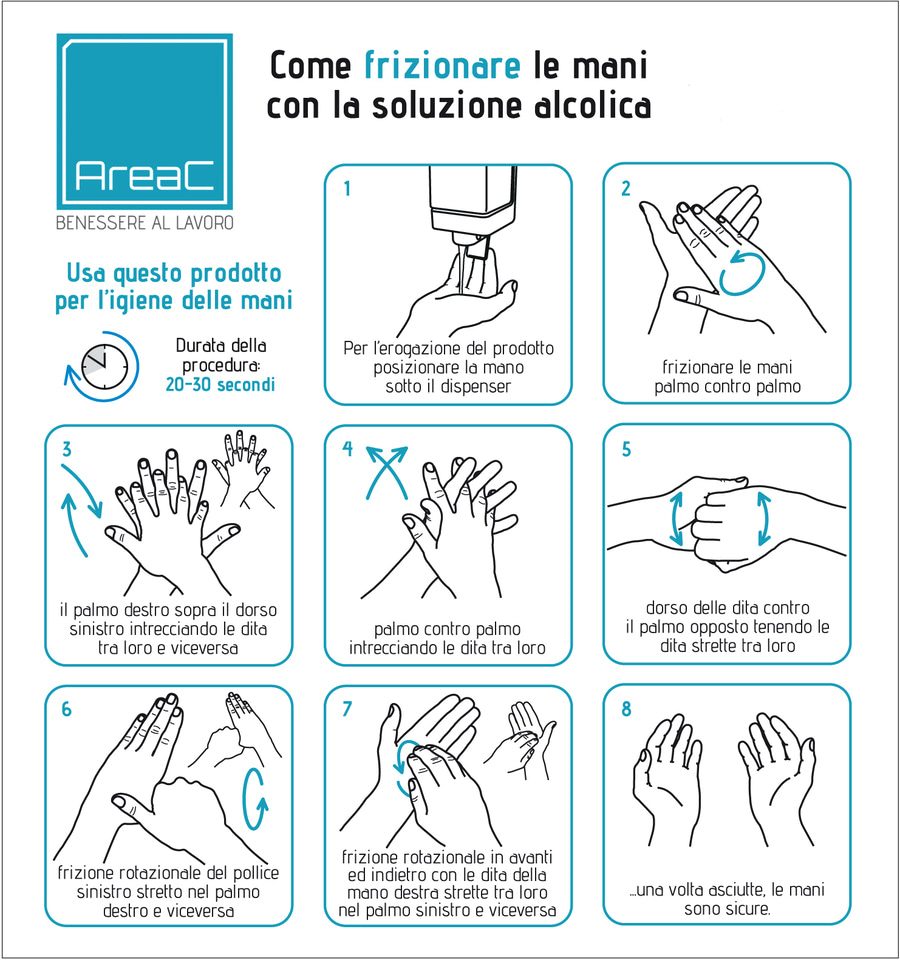 AreaC
BENESSERE AL LAVORO

Come frizionare le mani con la soluzione alcolica

Usa questo prodotto per l'igiene delle mani

Durata della procedura: 20-30 secondi

1
Per l'erogazione del prodotto posizionare la mano sotto il dispenser

2
frizionare le mani palmo contro palmo

3
il palmo destro sopra il dorso sinistro intrecciando le dita tra loro e viceversa

4
palmo contro palmo intrecciando le dita tra loro

5
dorso delle dita contro il palmo opposto tenendo le dita strette tra loro

6
frizione rotazionale del pollice sinistro stretto nel palmo destro e viceversa

7
frizione rotazionale in avanti ed indietro con le dita della mano destra strette tra loro nel palmo sinistro e viceversa

8
...una volta asciutte, le mani sono sicure.